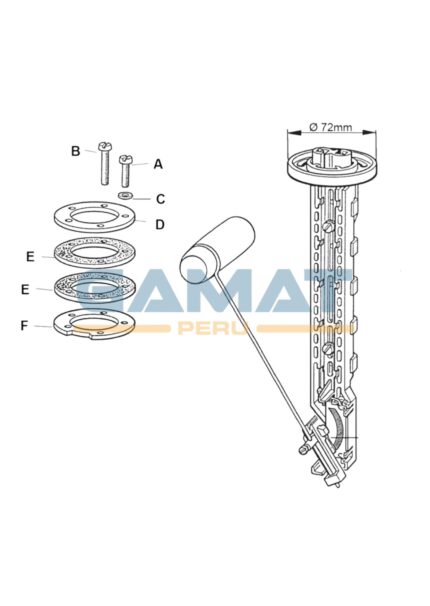 Ø 72mm

B

A

C

D

E

E

F

GAMAT
PERU